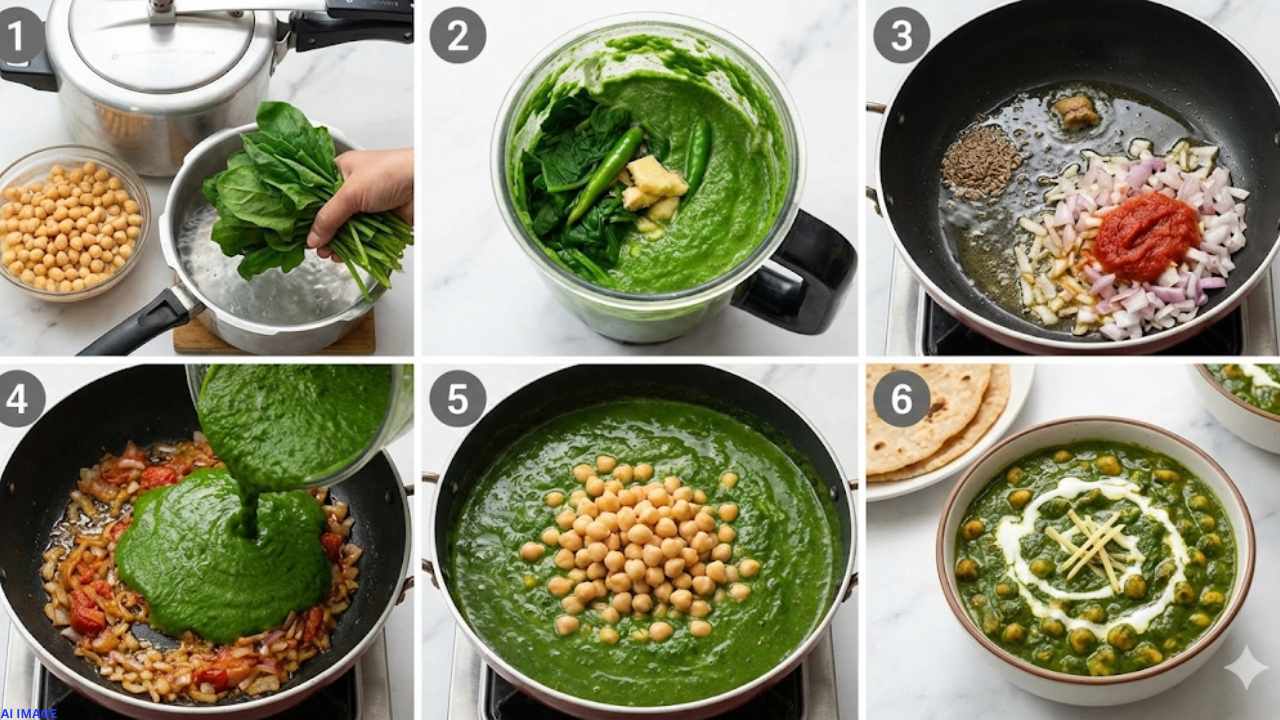 1

2

3

4

5

6

AI IMAGE